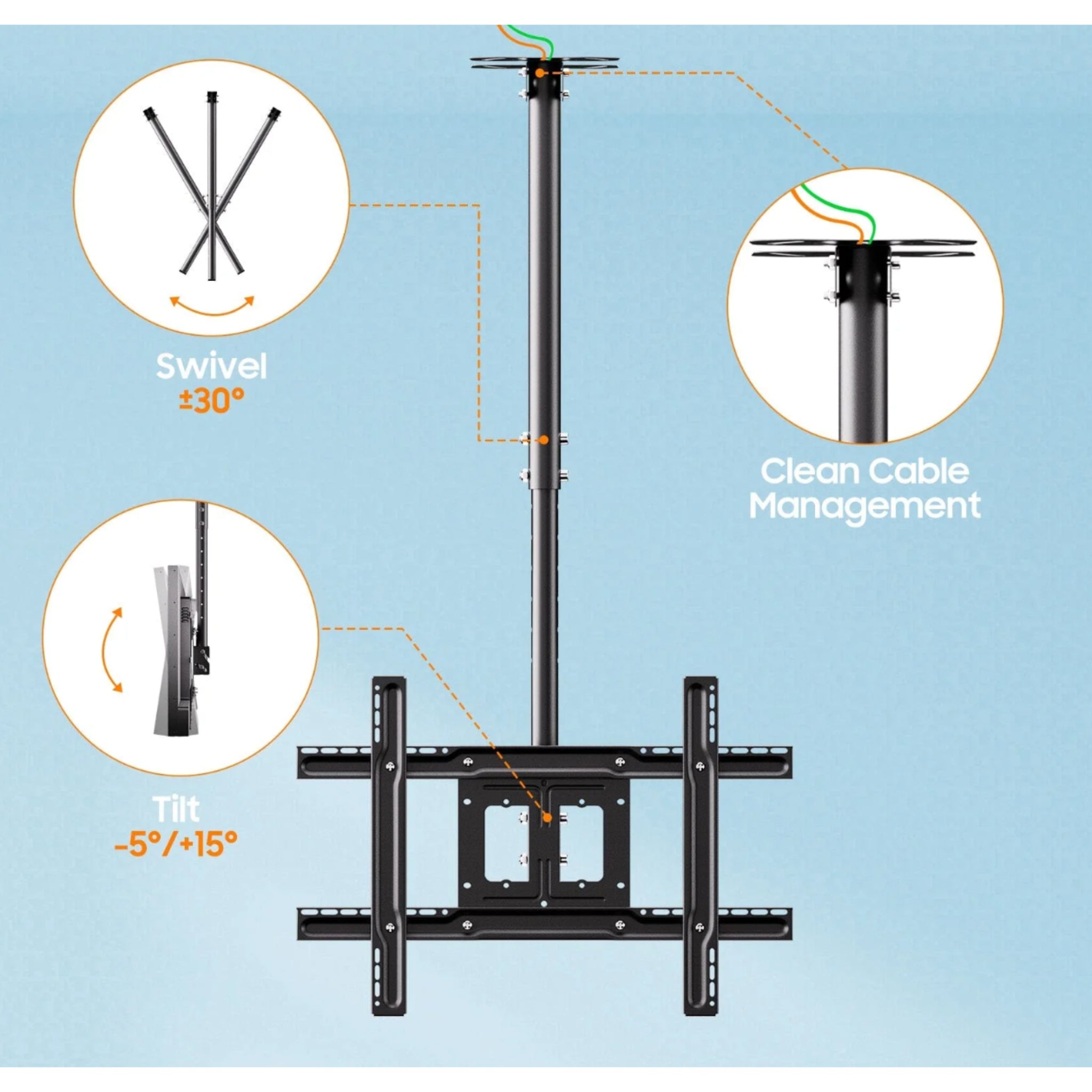 Swivel
±30°

Clean Cable Management

Tilt
-5°/+15°